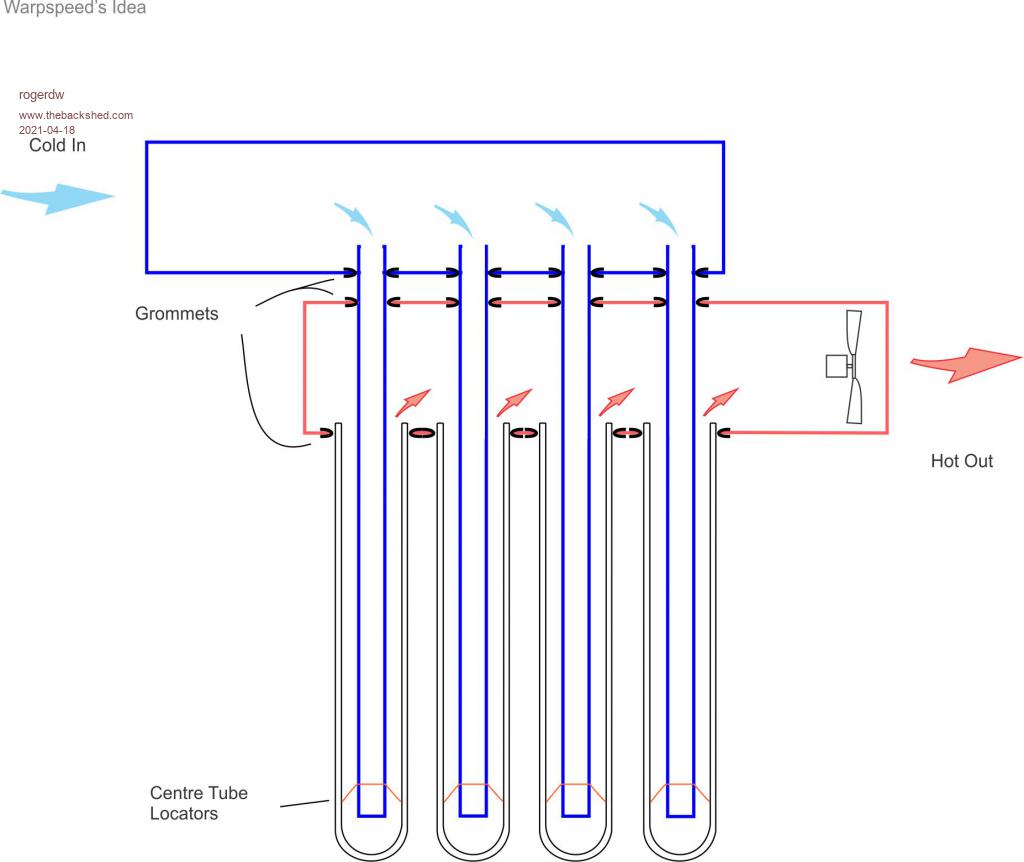 Warpspeed's Idea

rogerdw
www.thebackshed.com
2021-04-18

Cold In

Grommets

Hot Out

Centre Tube Locators